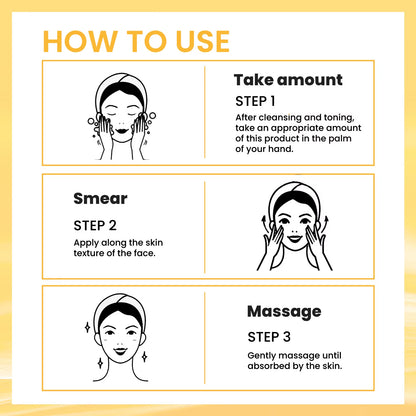 HOW TO USE

Take amount

STEP 1

After cleansing and toning, take an appropriate amount of this product in the palm of your hand.

Smear

STEP 2

Apply along the skin texture of the face.

Massage

STEP 3

Gently massage until absorbed by the skin.