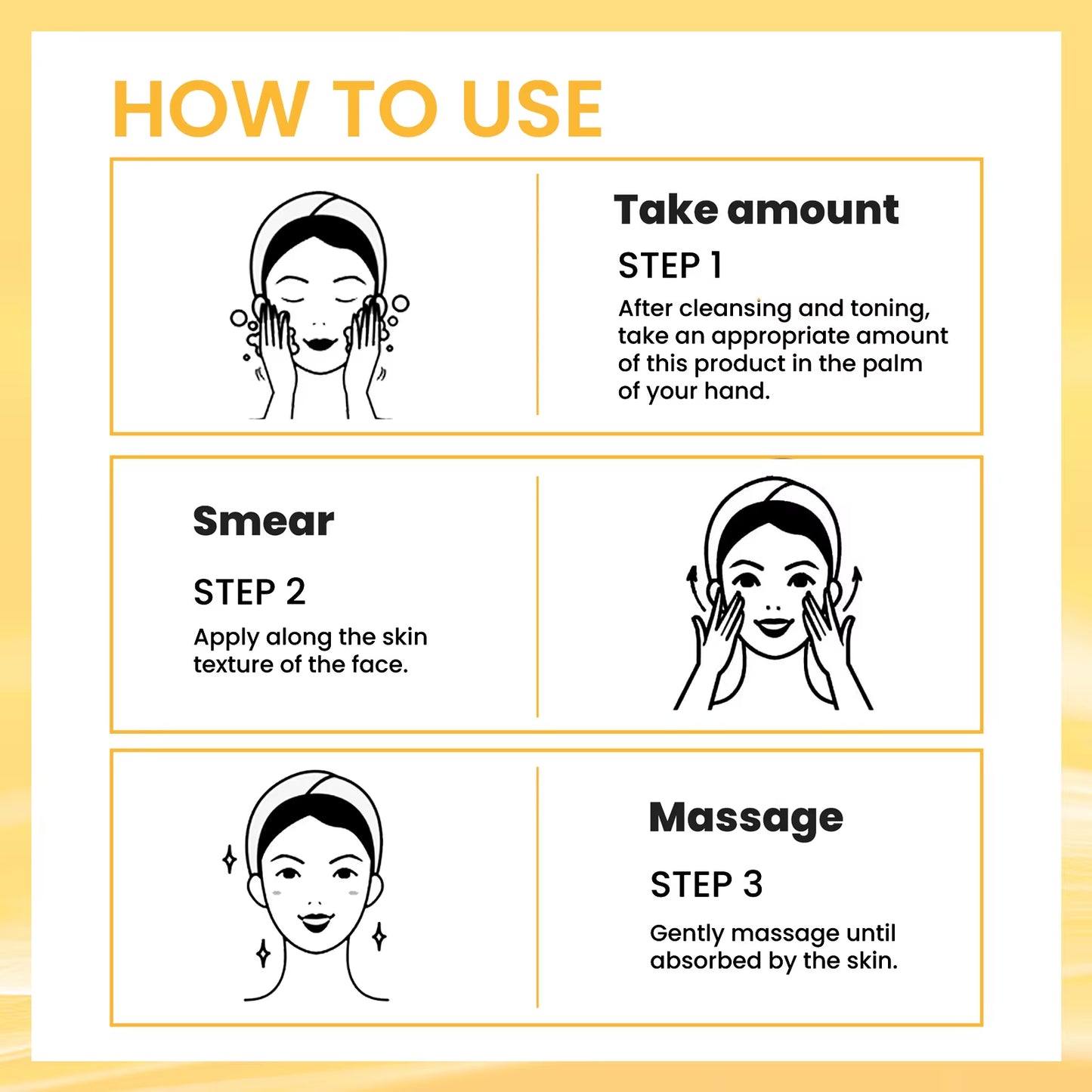 HOW TO USE

Take amount

STEP 1

After cleansing and toning, take an appropriate amount of this product in the palm of your hand.

Smear

STEP 2

Apply along the skin texture of the face.

Massage

STEP 3

Gently massage until absorbed by the skin.