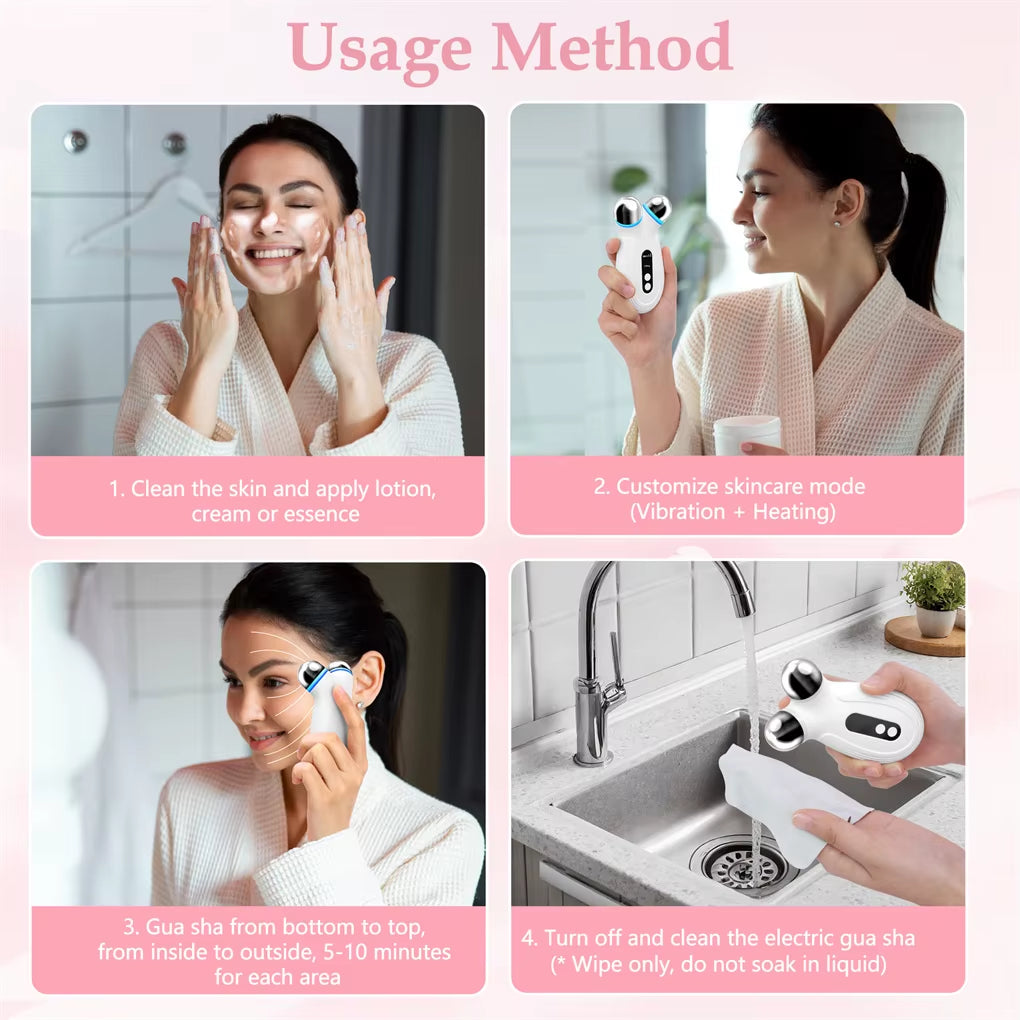 Usage Method

1. Clean the skin and apply lotion, cream or essence

2. Customize skincare mode (Vibration + Heating)

3. Gua sha from bottom to top, from inside to outside, 5-10 minutes for each area

4. Turn off and clean the electric gua sha (* Wipe only, do not soak in liquid)