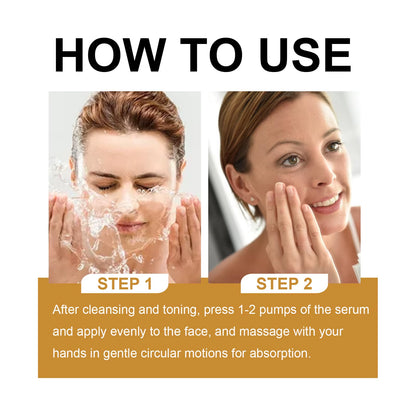 HOW TO USE

STEP 1

STEP 2

After cleansing and toning, press 1-2 pumps of the serum and apply evenly to the face, and massage with your hands in gentle circular motions for absorption.