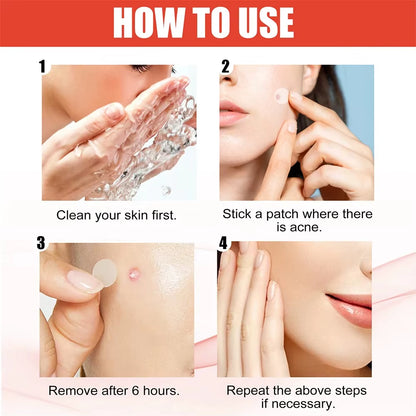 HOW TO USE

1

Clean your skin first.

2

Stick a patch where there is acne.

3

Remove after 6 hours.

4

Repeat the above steps if necessary.