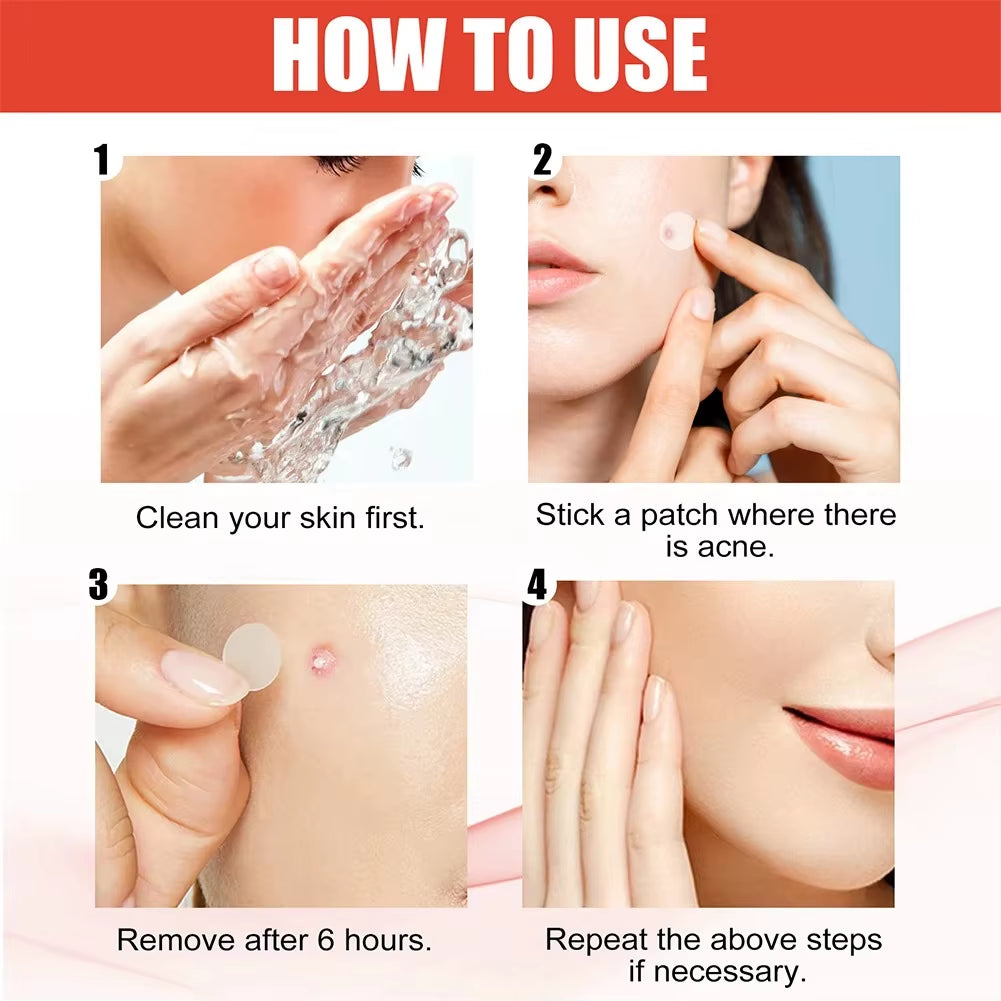 HOW TO USE

1

Clean your skin first.

2

Stick a patch where there is acne.

3

Remove after 6 hours.

4

Repeat the above steps if necessary.